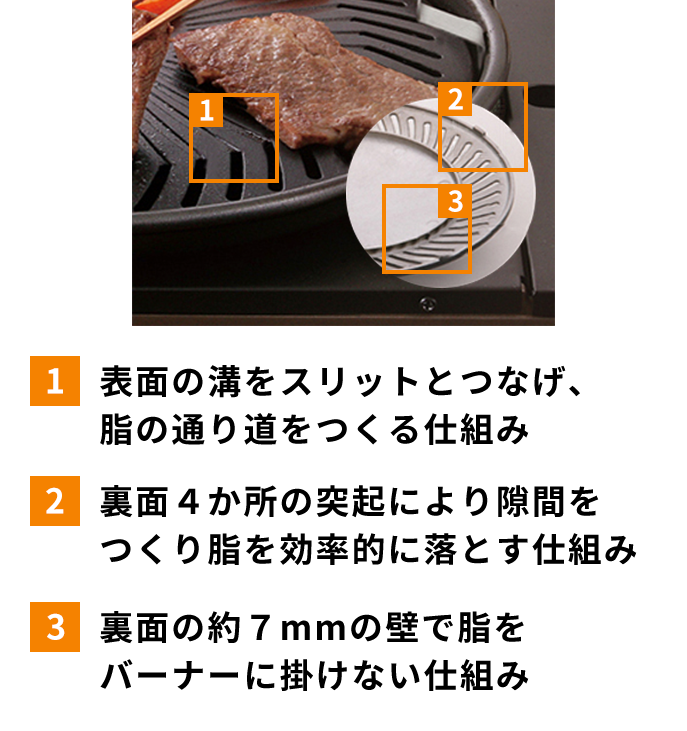 1

2

3

1 表面の溝をスリットとつなげ、脂の通り道をつくる仕組み

2 裏面４か所の突起により隙間をつくり脂を効率的に落とす仕組み

3 裏面の約７mmの壁で脂をバーナーに掛けない仕組み